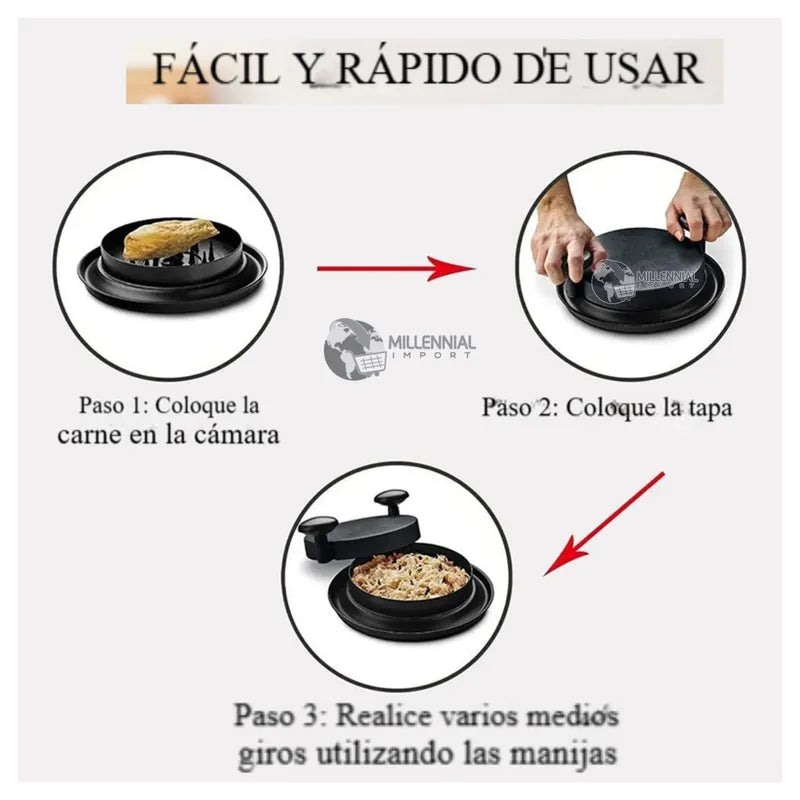 FÁCIL Y RÁPIDO DE USAR

MILLENNIAL IMPORT

MILLENNIAL IMPORT

Paso 1: Coloque la carne en la cámara

Paso 2: Coloque la tapa

Paso 3: Realice varios medios giros utilizando las manijas